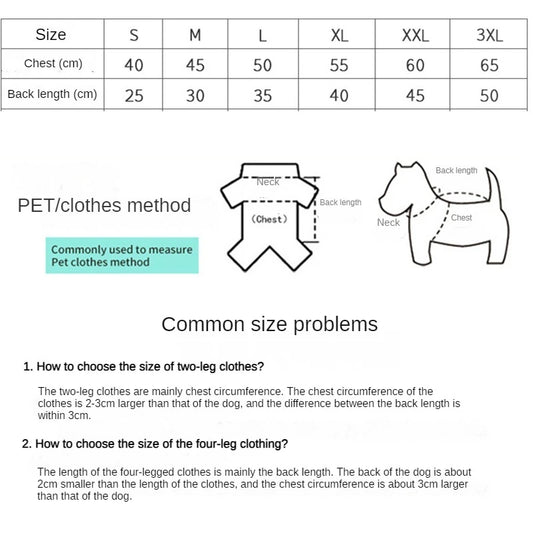 | Size | S | M | L | XL | XXL | 3XL |
|---|---|---|---|---|---|---|
| Chest (cm) | 40 | 45 | 50 | 55 | 60 | 65 |
| Back length (cm) | 25 | 30 | 35 | 40 | 45 | 50 |

PET/clothes method

Commonly used to measure Pet clothes method

Neck

Back length

(Chest)

Back length

Neck

Chest

Common size problems

1. How to choose the size of two-leg clothes?

The two-leg clothes are mainly chest circumference. The chest circumference of the clothes is 2-3cm larger than that of the dog, and the difference between the back length is within 3cm.

2. How to choose the size of the four-leg clothing?

The length of the four-legged clothes is mainly the back length. The back of the dog is about 2cm smaller than the length of the clothes, and the chest circumference is about 3cm larger than that of the dog.